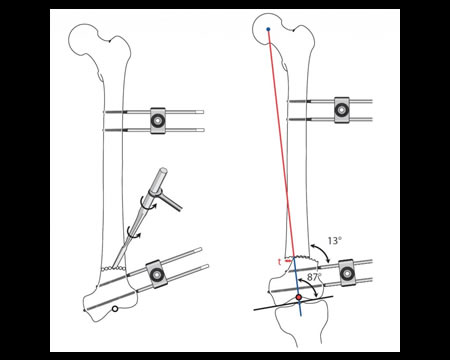 13°
t
87°